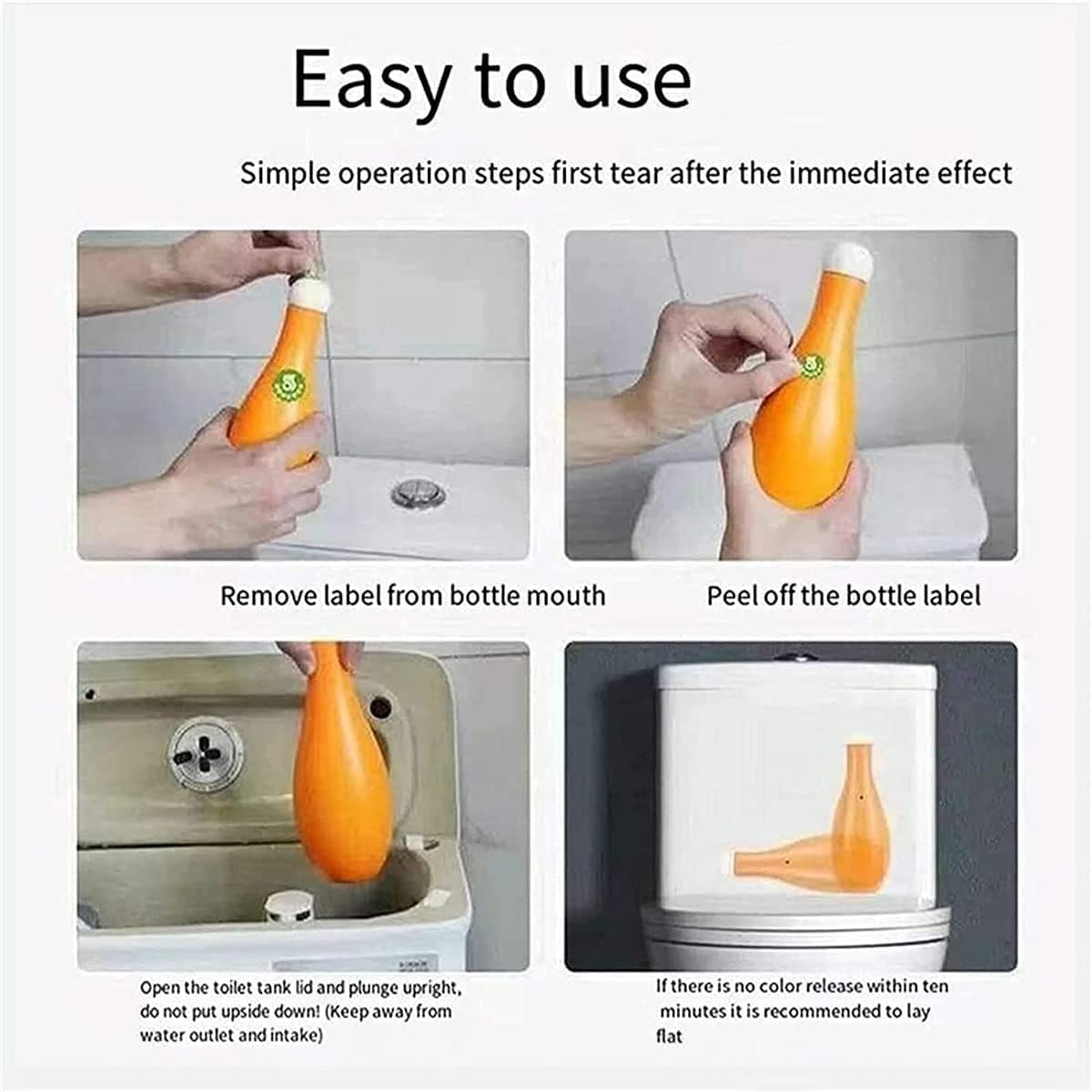 Easy to use

Simple operation steps first tear after the immediate effect

Remove label from bottle mouth

Peel off the bottle label

Open the toilet tank lid and plunge upright, do not put upside down! (Keep away from water outlet and intake)

If there is no color release within ten minutes it is recommended to lay flat