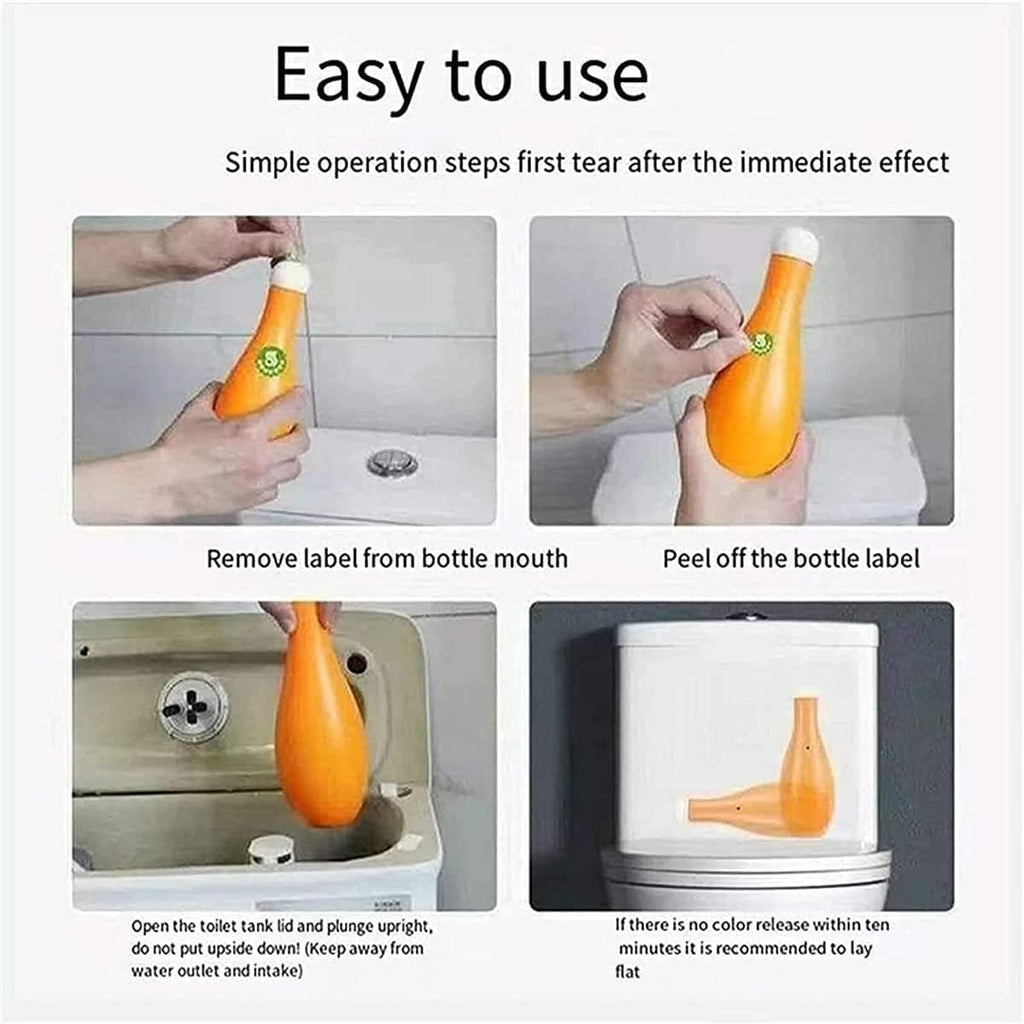 Easy to use

Simple operation steps first tear after the immediate effect

Remove label from bottle mouth

Peel off the bottle label

Open the toilet tank lid and plunge upright, do not put upside down! (Keep away from water outlet and intake)

If there is no color release within ten minutes it is recommended to lay flat